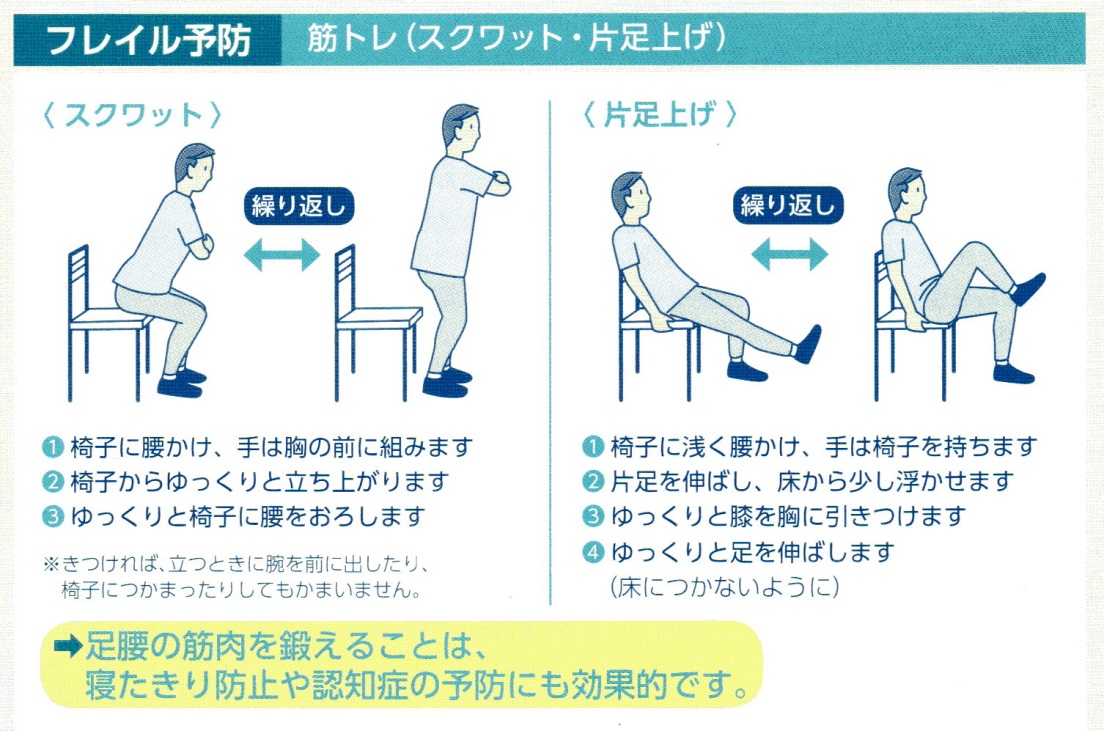 フレイル予防　筋トレ（スクワット・片足上げ）

〈スクワット〉

繰り返し

❶ 椅子に腰かけ、手は胸の前に組みます
❷ 椅子からゆっくりと立ち上がります
❸ ゆっくりと椅子に腰をおろします

※きつければ、立つときに腕を前に出したり、椅子につかまったりしてもかまいません。

〈片足上げ〉

繰り返し

❶ 椅子に浅く腰かけ、手は椅子を持ちます
❷ 片足を伸ばし、床から少し浮かせます
❸ ゆっくりと膝を胸に引きつけます
❹ ゆっくりと足を伸ばします
（床につかないように）

➡足腰の筋肉を鍛えることは、寝たきり防止や認知症の予防にも効果的です。